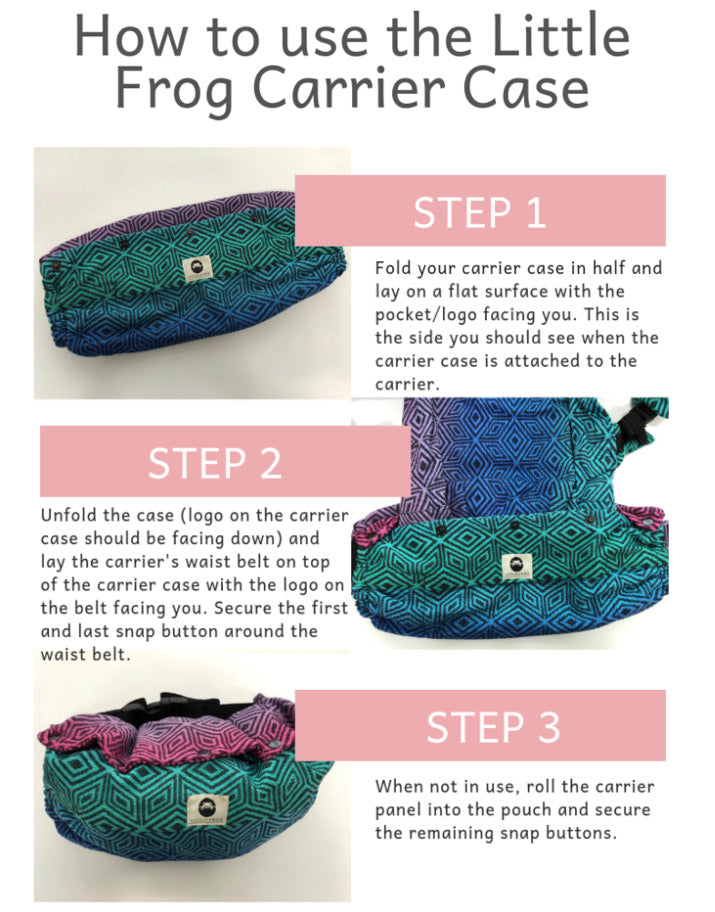 How to use the Little Frog Carrier Case

STEP 1

Fold your carrier case in half and lay on a flat surface with the pocket/logo facing you. This is the side you should see when the carrier case is attached to the carrier.

STEP 2

Unfold the case (logo on the carrier case should be facing down) and lay the carrier's waist belt on top of the carrier case with the logo on the belt facing you. Secure the first and last snap button around the waist belt.

STEP 3

When not in use, roll the carrier panel into the pouch and secure the remaining snap buttons.